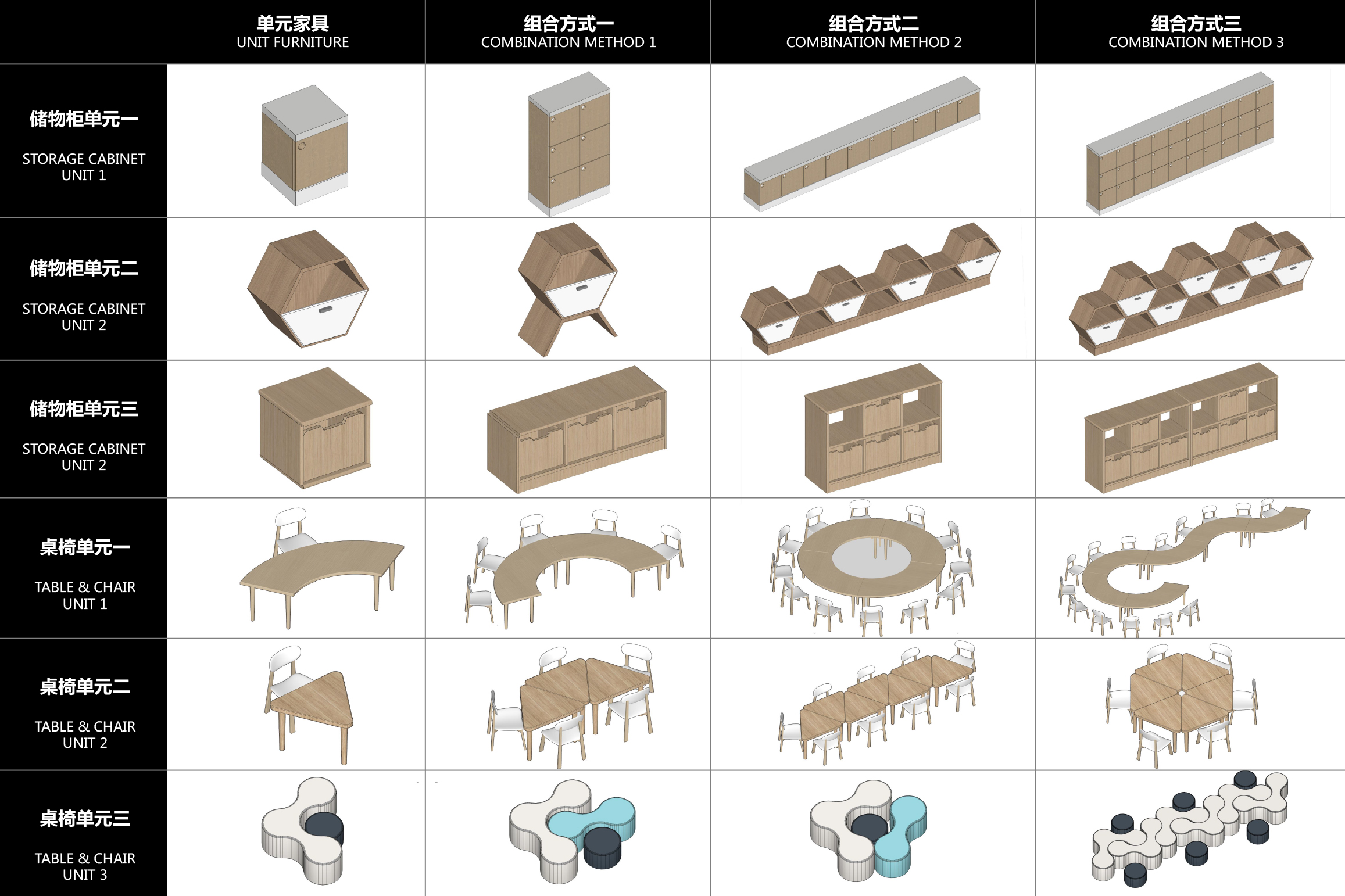 | | 单元家具 UNIT FURNITURE | 组合方式一 COMBINATION METHOD 1 | 组合方式二 COMBINATION METHOD 2 | 组合方式三 COMBINATION METHOD 3 |
|---|---|---|---|---|
| 储物柜单元一 STORAGE CABINET UNIT 1 | | | | |
| 储物柜单元二 STORAGE CABINET UNIT 2 | | | | |
| 储物柜单元三 STORAGE CABINET UNIT 2 | | | | |
| 桌椅单元一 TABLE & CHAIR UNIT 1 | | | | |
| 桌椅单元二 TABLE & CHAIR UNIT 2 | | | | |
| 桌椅单元三 TABLE & CHAIR UNIT 3 | | | | |